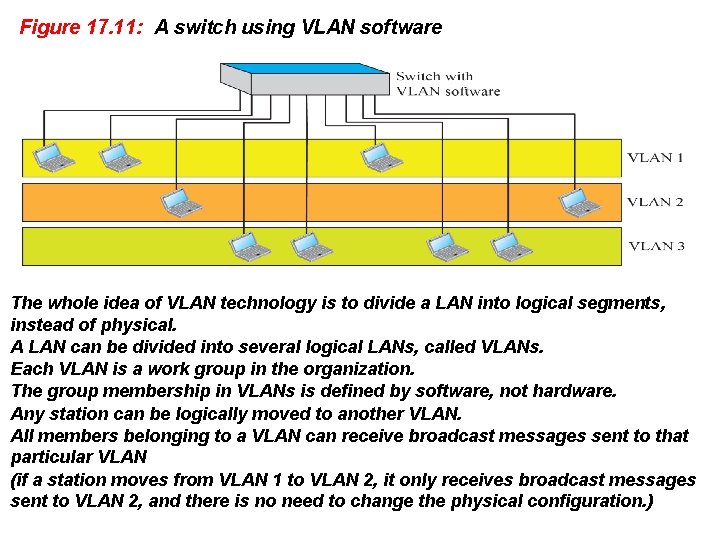 Figure 17.11: A switch using VLAN software

Switch with VLAN software

VLAN 1

VLAN 2

VLAN 3

The whole idea of VLAN technology is to divide a LAN into logical segments, instead of physical.
A LAN can be divided into several logical LANs, called VLANs.
Each VLAN is a work group in the organization.
The group membership in VLANs is defined by software, not hardware.
Any station can be logically moved to another VLAN.
All members belonging to a VLAN can receive broadcast messages sent to that particular VLAN
(if a station moves from VLAN 1 to VLAN 2, it only receives broadcast messages sent to VLAN 2, and there is no need to change the physical configuration.)