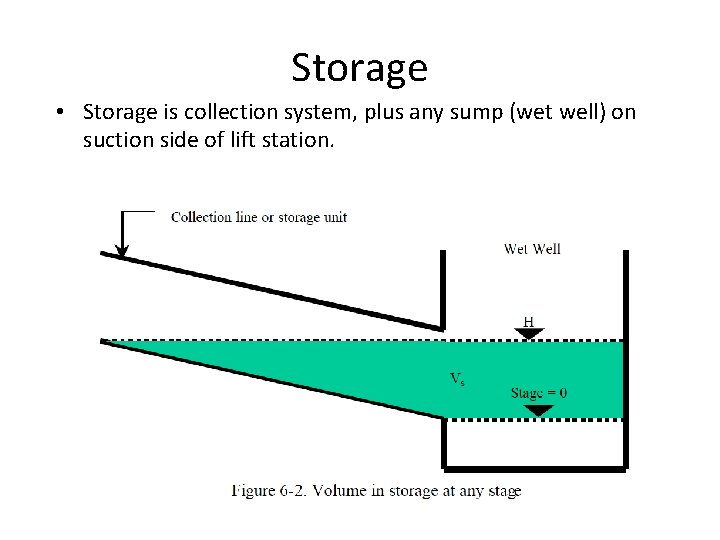 Storage

• Storage is collection system, plus any sump (wet well) on suction side of lift station.

Collection line or storage unit

Wet Well

H

$V_s$

Stage = 0

Figure 6-2. Volume in storage at any stage