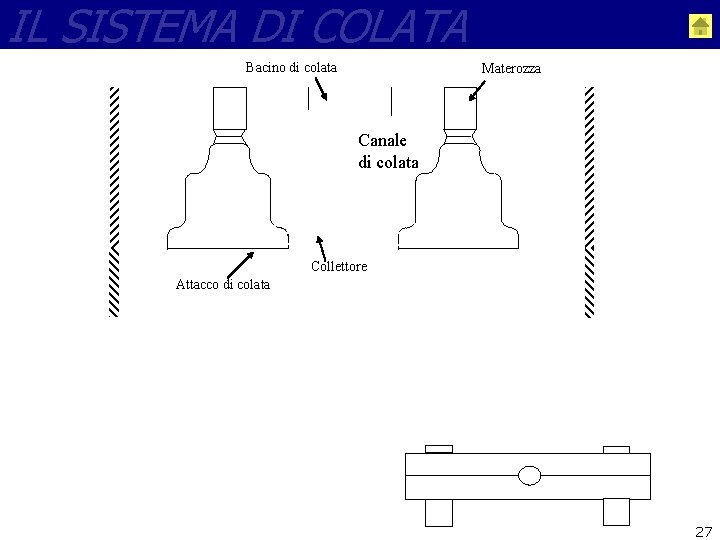 IL SISTEMA DI COLATA

Bacino di colata

Materozza

Canale di colata

Collettore

Attacco di colata

27