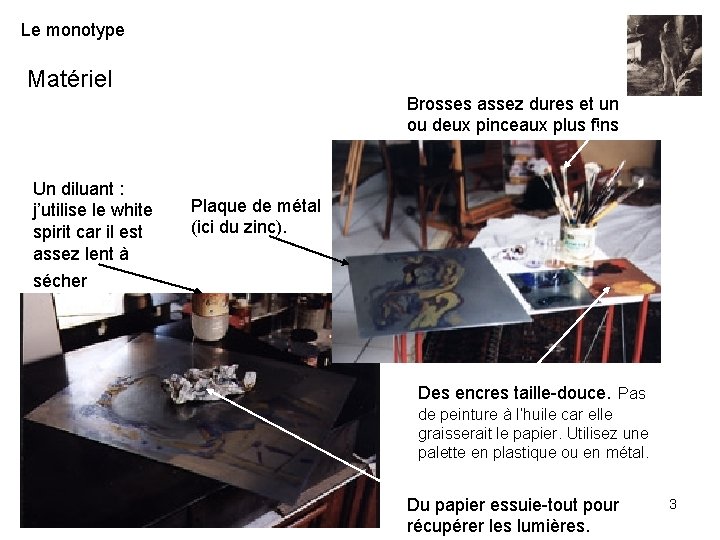 Le monotype

Matériel

Brosses assez dures et un ou deux pinceaux plus fins

Un diluant : j'utilise le white spirit car il est assez lent à sécher

Plaque de métal (ici du zinc).

Des encres taille-douce. Pas de peinture à l'huile car elle graisserait le papier. Utilisez une palette en plastique ou en métal.

Du papier essuie-tout pour récupérer les lumières.

3