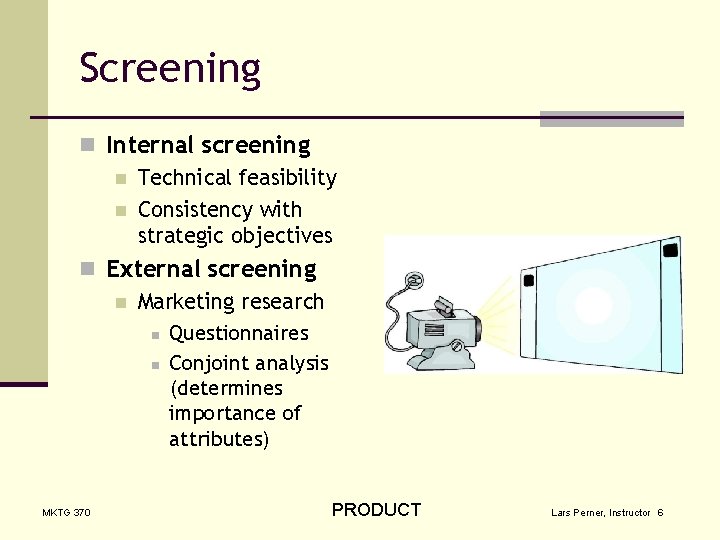 Screening

Internal screening
Technical feasibility
Consistency with strategic objectives
External screening
Marketing research
Questionnaires
Conjoint analysis (determines importance of attributes)

MKTG 370

PRODUCT

Lars Perner, Instructor 6