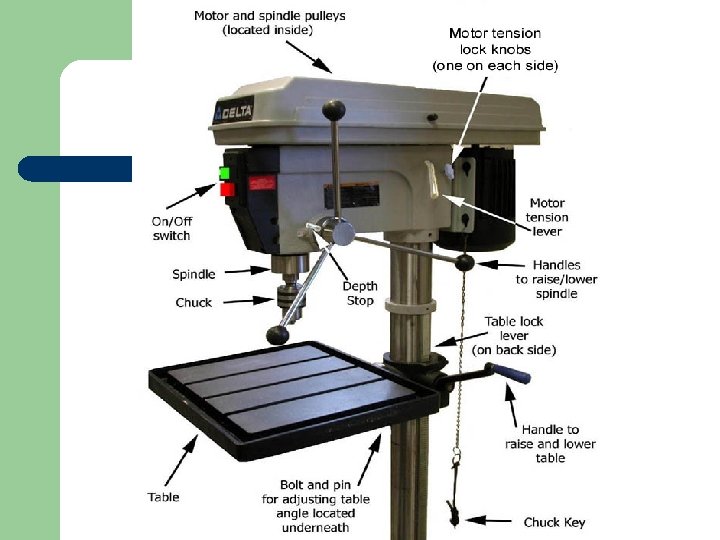 Motor and spindle pulleys (located inside)

Motor tension lock knobs (one on each side)

DELTA

On/Off switch

Motor tension lever

Spindle

Chuck

Depth Stop

Handles to raise/lower spindle

Table lock lever (on back side)

Handle to raise and lower table

Table

Bolt and pin for adjusting table angle located underneath

Chuck Key