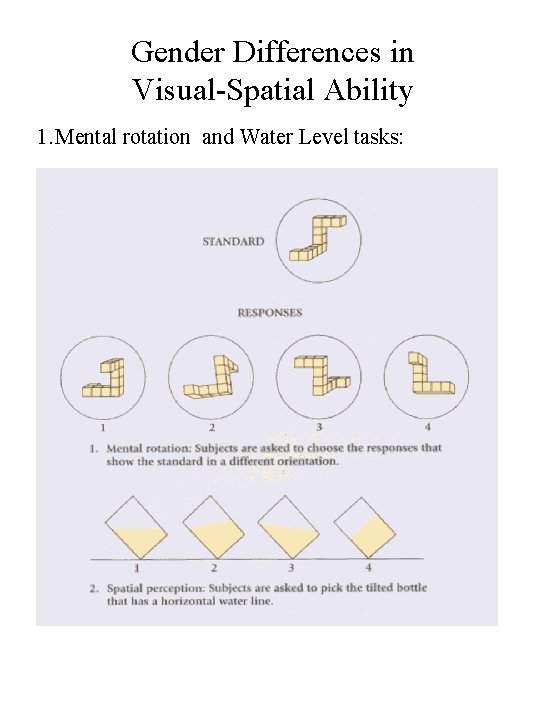 Gender Differences in Visual-Spatial Ability

1.Mental rotation and Water Level tasks:

STANDARD

RESPONSES

1

2

3

4

1. Mental rotation: Subjects are asked to choose the responses that show the standard in a different orientation.

1

2

3

4

2. Spatial perception: Subjects are asked to pick the tilted bottle that has a horizontal water line.