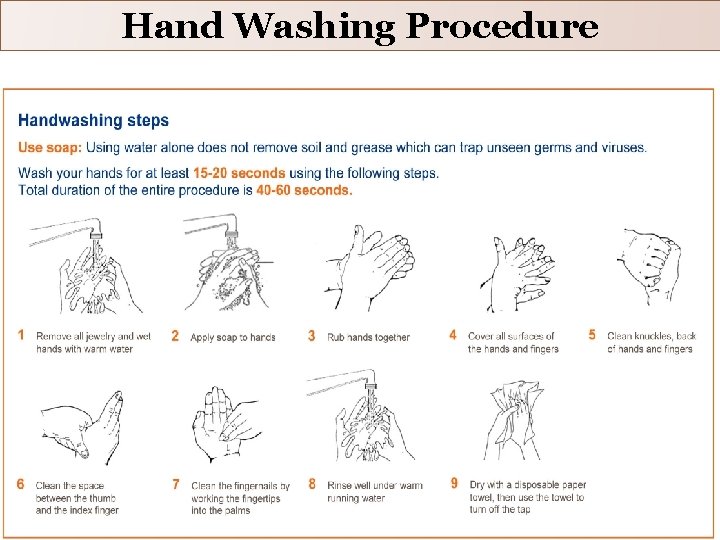 Hand Washing Procedure

Handwashing steps

Use soap: Using water alone does not remove soil and grease which can trap unseen germs and viruses.

Wash your hands for at least 15-20 seconds using the following steps.
Total duration of the entire procedure is 40-60 seconds.

1 Remove all jewelry and wet hands with warm water

2 Apply soap to hands

3 Rub hands together

4 Cover all surfaces of the hands and fingers

5 Clean knuckles, back of hands and fingers

6 Clean the space between the thumb and the index finger

7 Clean the fingernails by working the fingertips into the palms

8 Rinse well under warm running water

9 Dry with a disposable paper towel, then use the towel to turn off the tap