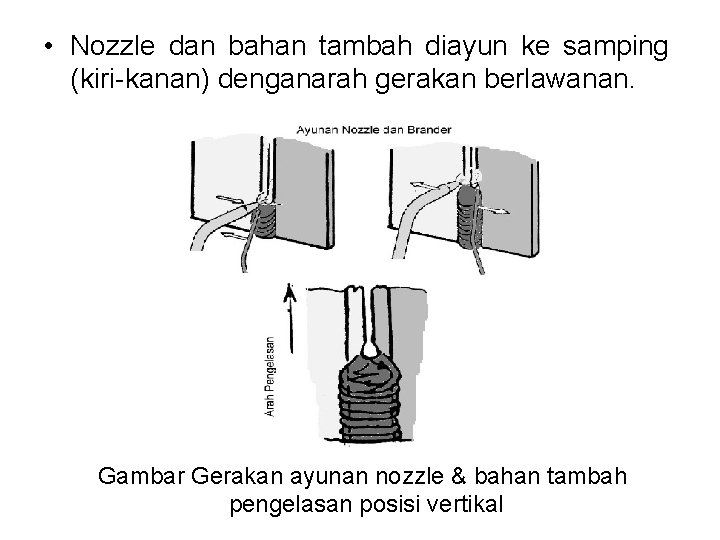 • Nozzle dan bahan tambah diayun ke samping (kiri-kanan) denganarah gerakan berlawanan.

Ayunan Nozzle dan Brander

Arah Pengelasan

Gambar Gerakan ayunan nozzle & bahan tambah pengelasan posisi vertikal