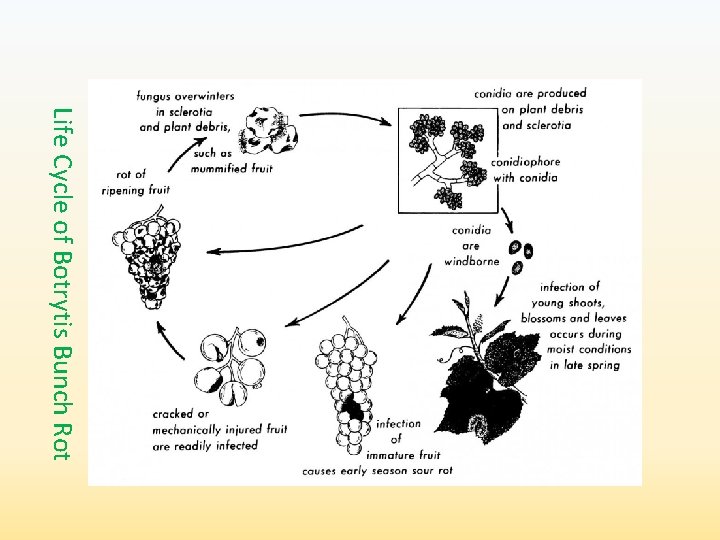 Life Cycle of Botrytis Bunch Rot

fungus overwinters in sclerotia and plant debris, such as mummified fruit

conidia are produced on plant debris and sclerotia

conidiophore with conidia

conidia are windborne

infection of young shoots, blossoms and leaves occurs during moist conditions in late spring

infection of immature fruit causes early season sour rot

cracked or mechanically injured fruit are readily infected

rot of ripening fruit