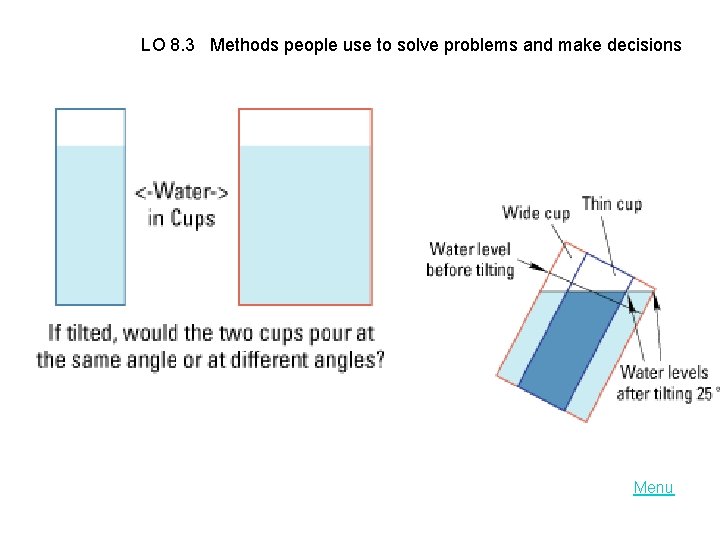 LO 8.3 Methods people use to solve problems and make decisions

<-Water->
in Cups

If tilted, would the two cups pour at the same angle or at different angles?

Wide cup

Thin cup

Water level before tilting

Water levels after tilting 25 °

Menu