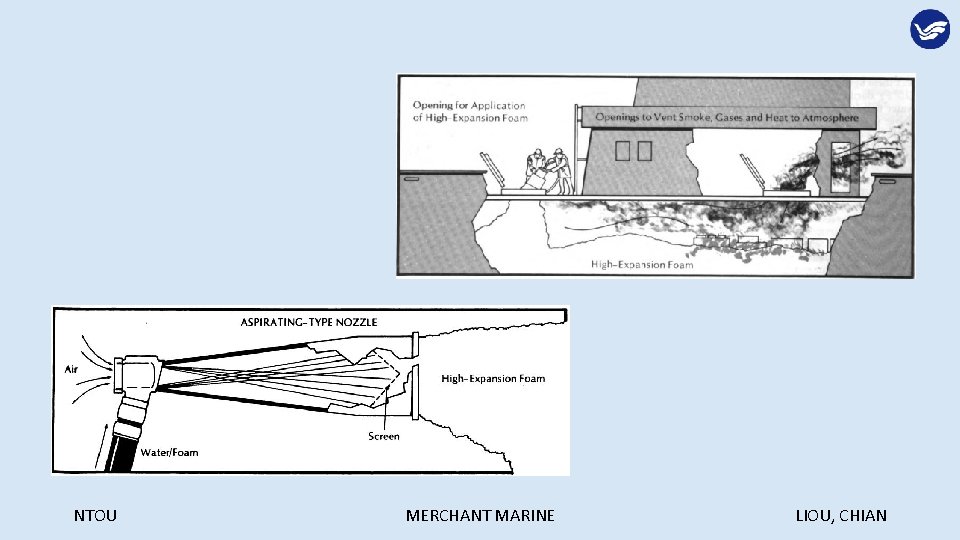 Opening for Application of High-Expansion Foam

Openings to Vent Smoke, Gases and Heat to Atmosphere

High-Expansion Foam

ASPIRATING-TYPE NOZZLE

Air

High-Expansion Foam

Screen

Water/Foam

NTOU

MERCHANT MARINE

LIOU, CHIAN