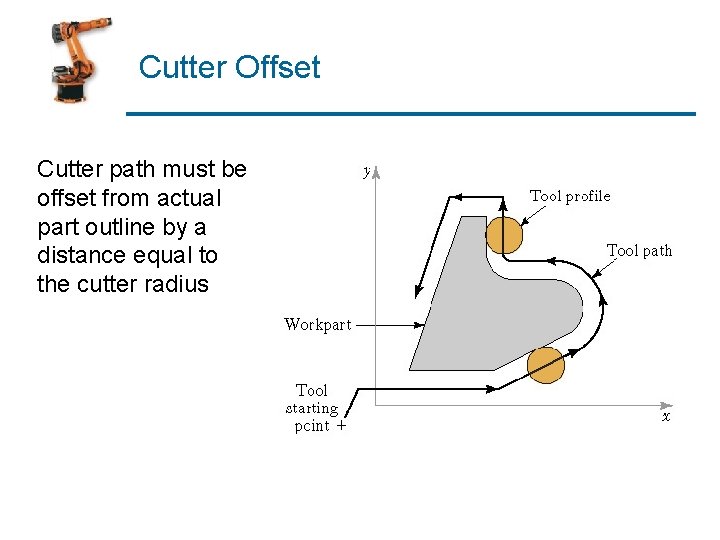 Cutter Offset

Cutter path must be offset from actual part outline by a distance equal to the cutter radius

y

Tool profile

Tool path

Workpart

Tool starting pcint +

x