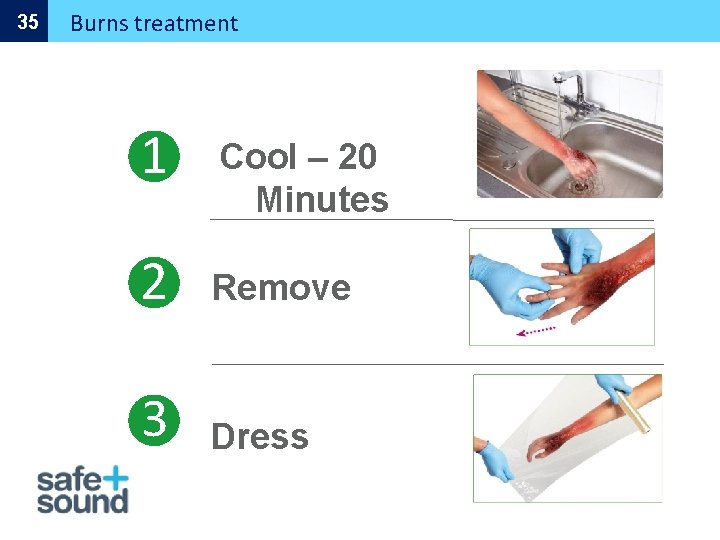 35 Burns treatment

1 Cool – 20 Minutes

2 Remove

3 Dress

safe+ sound