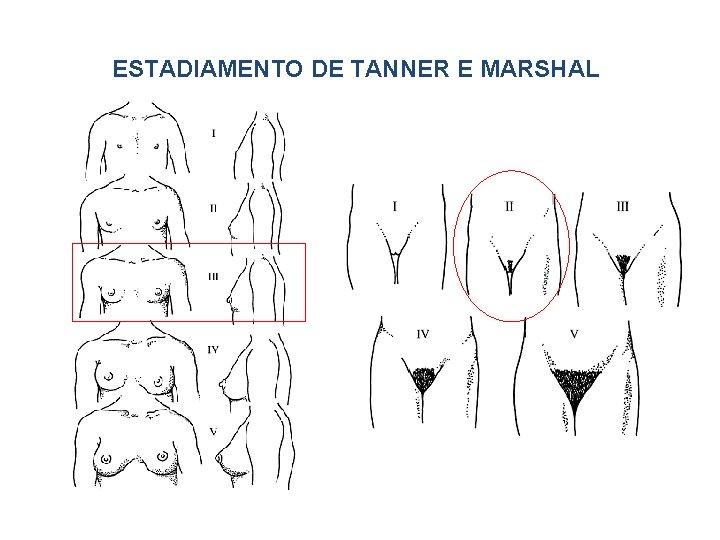 ESTADIAMENTO DE TANNER E MARSHAL

I

II

III

IV

V

I

II

III

IV

V