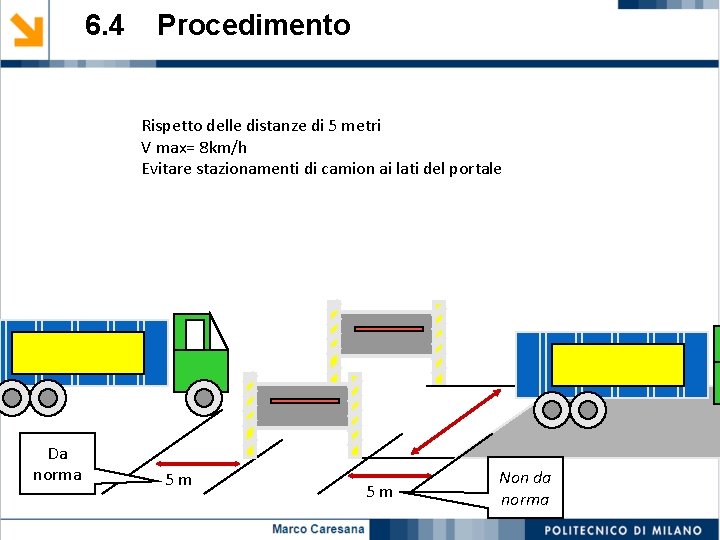 6.4 Procedimento

Rispetto delle distanze di 5 metri
V max= 8km/h
Evitare stazionamenti di camion ai lati del portale

Da norma

5 m

5 m

Non da norma

Marco Caresana

POLITECNICO DI MILANO