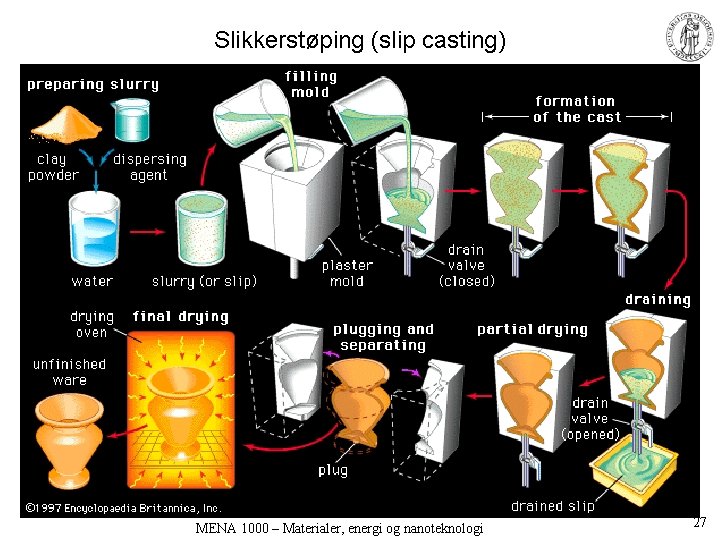 Slikkerstøping (slip casting)

preparing slurry

clay powder

dispersing agent

water

slurry (or slip)

filling mold

plaster mold

drain valve (closed)

formation of the cast

draining

drain valve (opened)

drained slip

partial drying

plugging and separating

plug

final drying

drying oven

unfinished ware

©1997 Encyclopaedia Britannica, Inc.

MENA 1000 – Materialer, energi og nanoteknologi

27