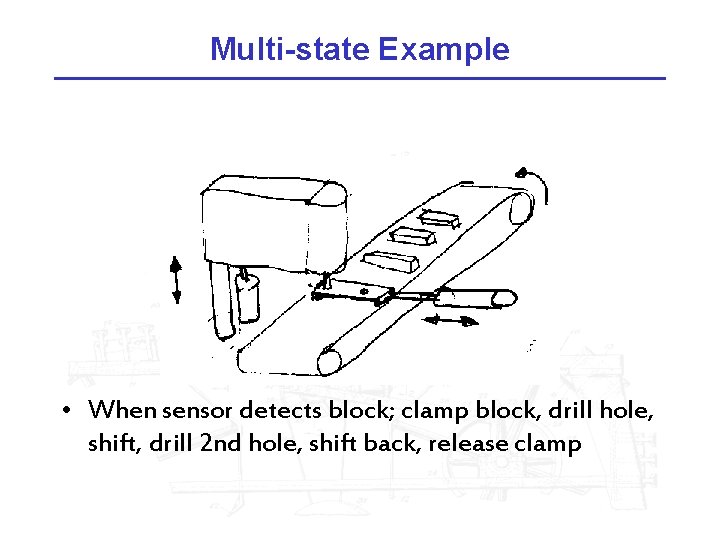 Multi-state Example

• When sensor detects block; clamp block, drill hole, shift, drill 2nd hole, shift back, release clamp