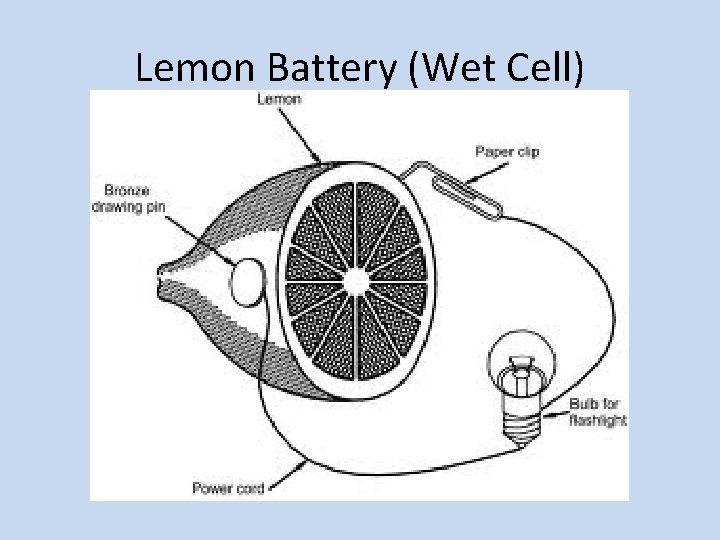 Lemon Battery (Wet Cell)

Lemon

Paper clip

Bronze drawing pin

Bulb for flashlight

Power cord