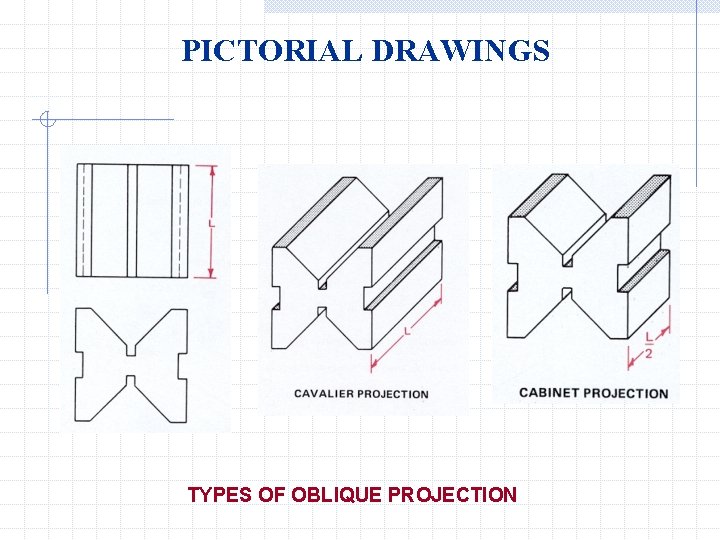 PICTORIAL DRAWINGS

L

L

CAVALIER PROJECTION

$\frac{L}{2}$

CABINET PROJECTION

TYPES OF OBLIQUE PROJECTION