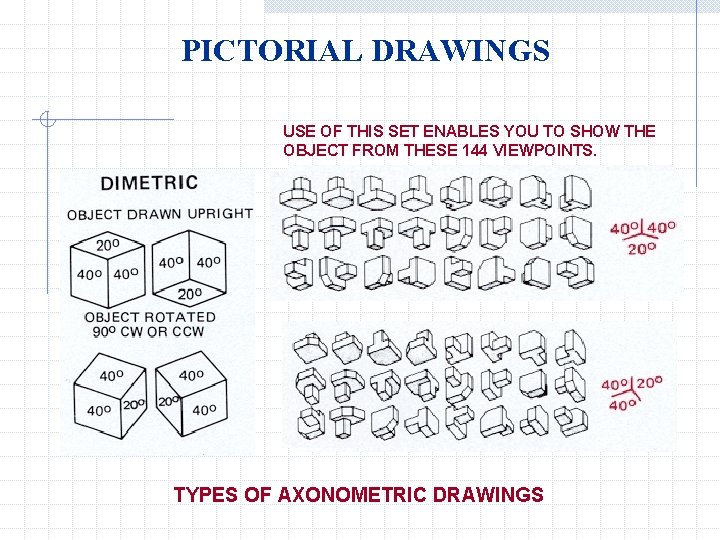 PICTORIAL DRAWINGS

USE OF THIS SET ENABLES YOU TO SHOW THE OBJECT FROM THESE 144 VIEWPOINTS.

DIMETRIC

OBJECT DRAWN UPRIGHT

$20^o$
$40^o$ $40^o$

$40^o$ $40^o$
$20^o$

OBJECT ROTATED $90^o$ CW OR CCW

$40^o$
$40^o$ $20^o$

$40^o$
$20^o$ $40^o$

$40^o$ $40^o$
$20^o$

$40^o$ $20^o$
$40^o$

TYPES OF AXONOMETRIC DRAWINGS