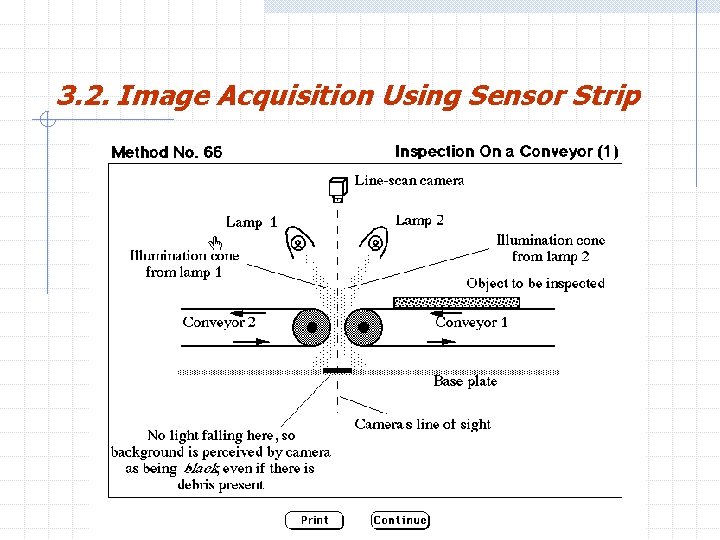 3.2. Image Acquisition Using Sensor Strip

Method No. 66

Inspection On a Conveyor (1)

Line-scan camera

Lamp 1

Lamp 2

Illumination cone from lamp 1

Illumination cone from lamp 2

Object to be inspected

Conveyor 2

Conveyor 1

Base plate

Camera s line of sight

No light falling here, so background is perceived by camera as being black, even if there is debris present.

Print

Continue