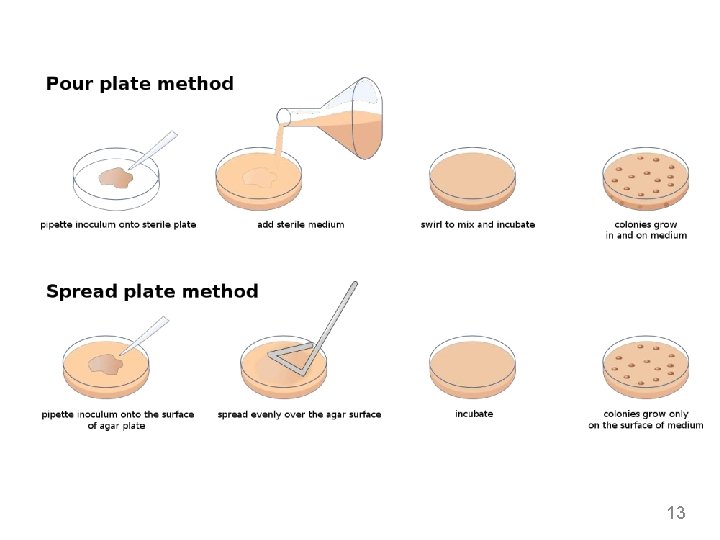 Pour plate method

pipette inoculum onto sterile plate

add sterile medium

swirl to mix and incubate

colonies grow in and on medium

Spread plate method

pipette inoculum onto the surface of agar plate

spread evenly over the agar surface

incubate

colonies grow only on the surface of medium

13