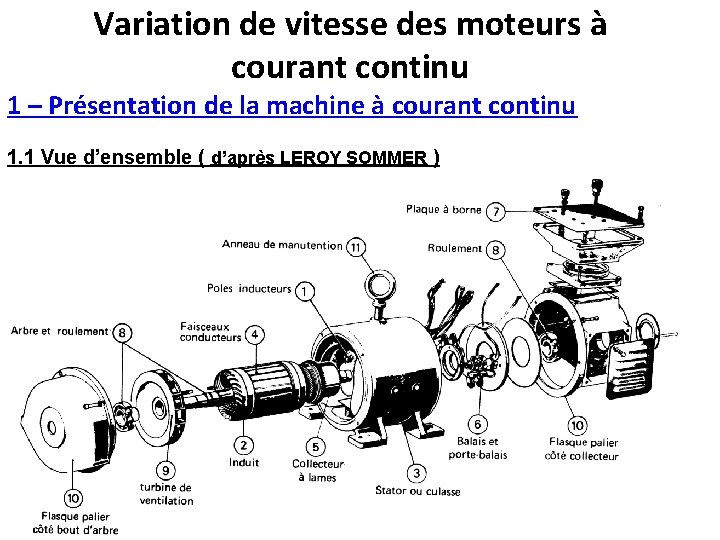 Variation de vitesse des moteurs à courant continu

1 – Présentation de la machine à courant continu

1.1 Vue d'ensemble ( d'après LEROY SOMMER )

Plaque à borne 7

Anneau de manutention 11

Roulement 8

Poles inducteurs 1

Arbre et roulement 8

Faisceaux conducteurs 4

2 Induit

5 Collecteur à lames

3 Stator ou culasse

6 Balais et porte-balais

10 Flasque palier côté collecteur

9 turbine de ventilation

10 Flasque palier côté bout d'arbre