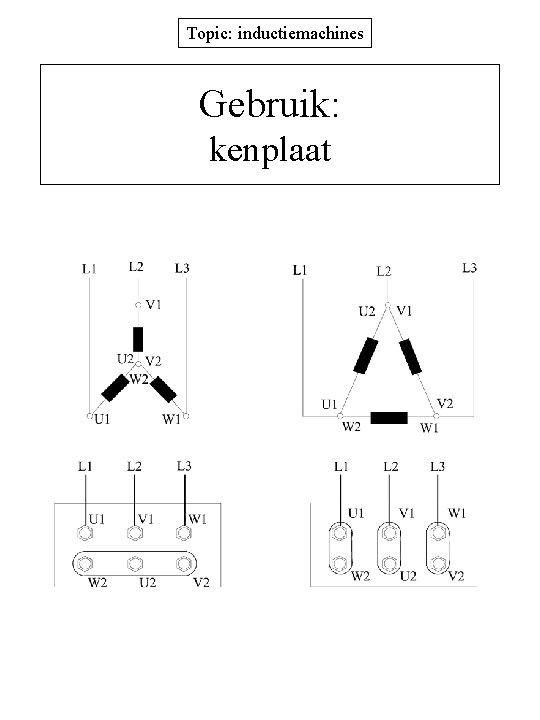 Topic: inductiemachines

Gebruik:
kenplaat

L1
L2
L3
V1
U2
V2
W2
U1
W1

L1
L2
L3
U2
V1
U1
V2
W2
W1

L1
L2
L3
U1
V1
W1
W2
U2
V2

L1
L2
L3
U1
V1
W1
W2
U2
V2