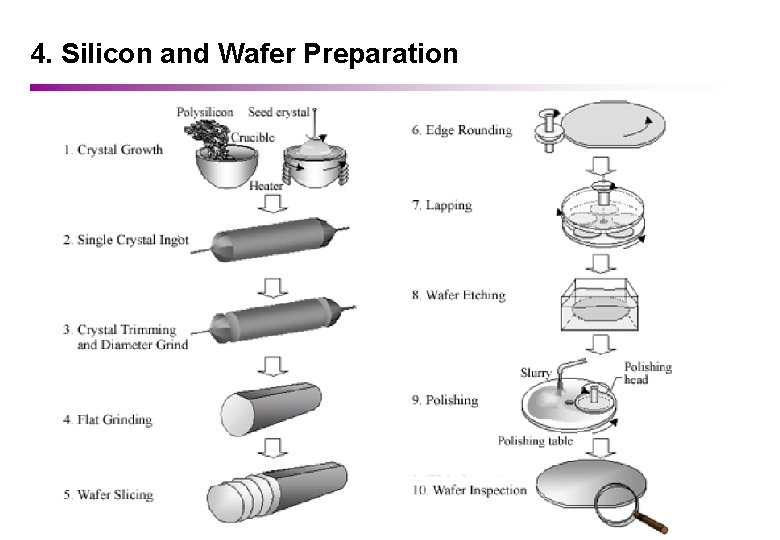 4. Silicon and Wafer Preparation

1. Crystal Growth

Polysilicon

Seed crystal

Crucible

Heater

2. Single Crystal Ingot

3. Crystal Trimming and Diameter Grind

4. Flat Grinding

5. Wafer Slicing

6. Edge Rounding

7. Lapping

8. Wafer Etching

9. Polishing

Slurry

Polishing head

Polishing table

10. Wafer Inspection