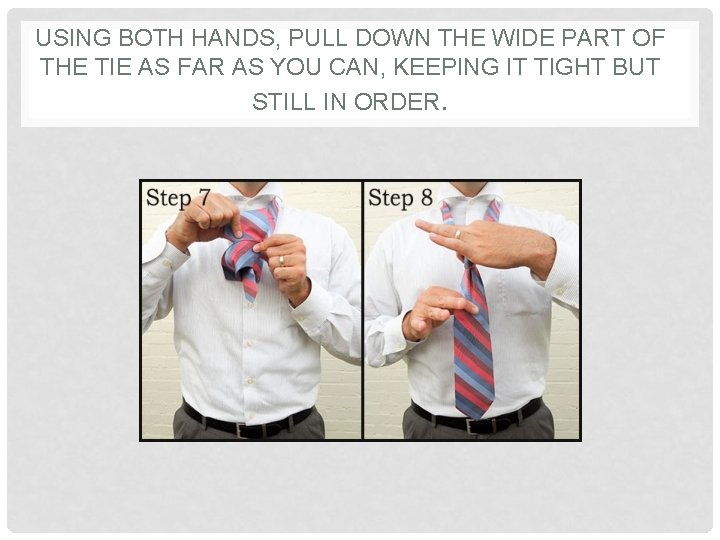 USING BOTH HANDS, PULL DOWN THE WIDE PART OF THE TIE AS FAR AS YOU CAN, KEEPING IT TIGHT BUT STILL IN ORDER.

Step 7

Step 8