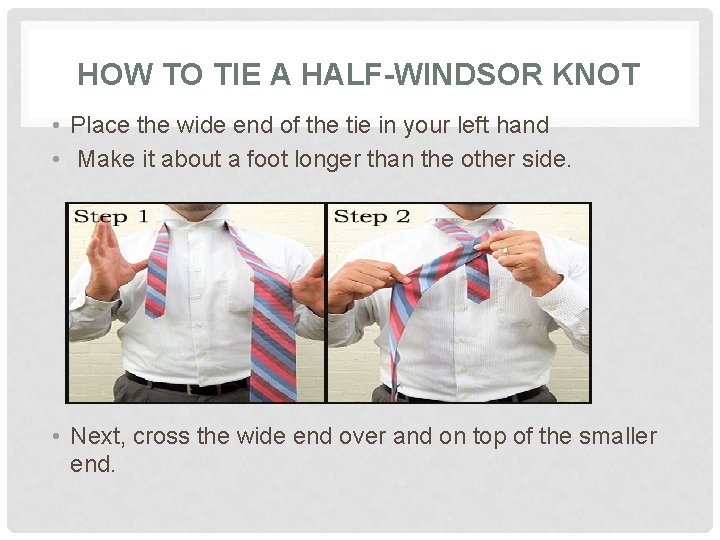 HOW TO TIE A HALF-WINDSOR KNOT

• Place the wide end of the tie in your left hand
• Make it about a foot longer than the other side.

Step 1

Step 2

• Next, cross the wide end over and on top of the smaller end.