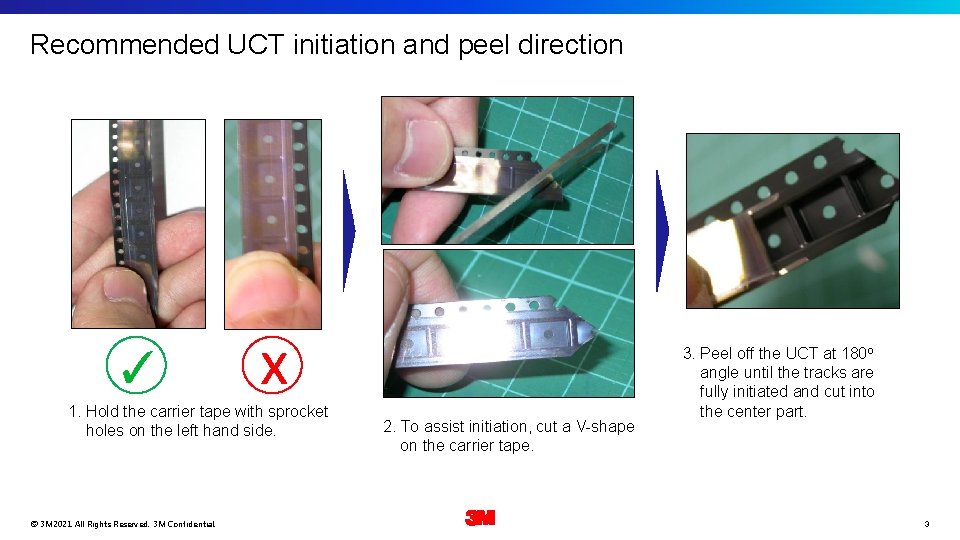 Recommended UCT initiation and peel direction

✓

X

1. Hold the carrier tape with sprocket holes on the left hand side.

2. To assist initiation, cut a V-shape on the carrier tape.

3. Peel off the UCT at 180º angle until the tracks are fully initiated and cut into the center part.

© 3M 2021. All Rights Reserved. 3M Confidential.

3M

3