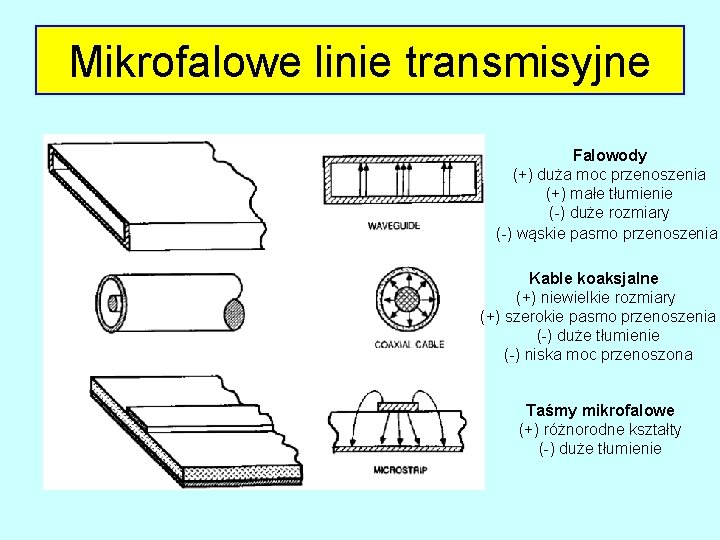 Mikrofalowe linie transmisyjne

WAVEGUIDE

COAXIAL CABLE

MICROSTRIP

Falowody
(+) duża moc przenoszenia
(+) małe tłumienie
(-) duże rozmiary
(-) wąskie pasmo przenoszenia

Kable koaksjalne
(+) niewielkie rozmiary
(+) szerokie pasmo przenoszenia
(-) duże tłumienie
(-) niska moc przenoszona

Taśmy mikrofalowe
(+) różnorodne kształty
(-) duże tłumienie