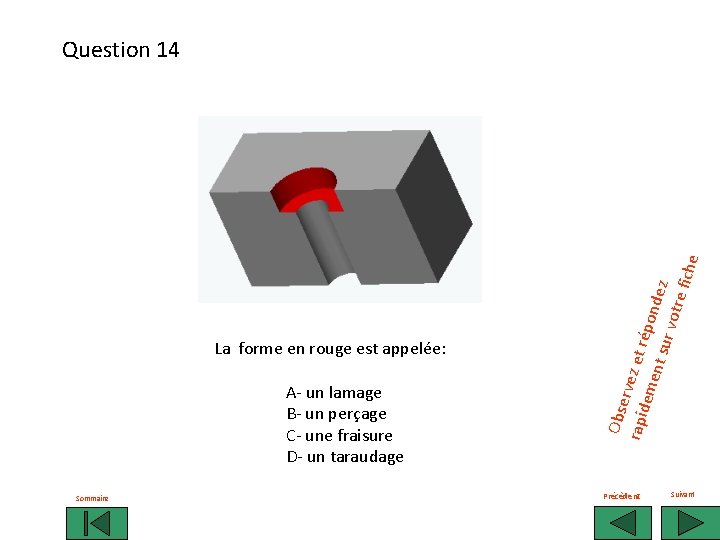 Question 14

La forme en rouge est appelée:

A- un lamage
B- un perçage
C- une fraisure
D- un taraudage

Observez et répondez rapidement sur votre fiche

Sommaire

Précédent

Suivant