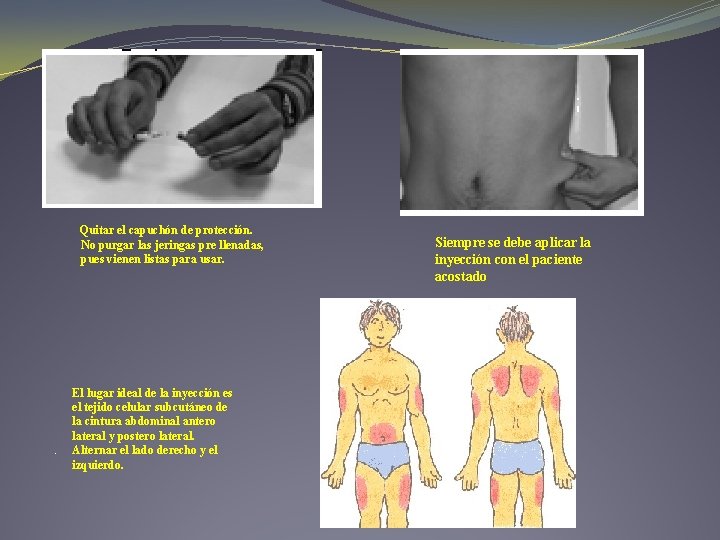 Quitar el capuchón de protección. No purgar las jeringas pre llenadas, pues vienen listas para usar.

Siempre se debe aplicar la inyección con el paciente acostado

El lugar ideal de la inyección es el tejido celular subcutáneo de la cintura abdominal antero lateral y postero lateral. Alternar el lado derecho y el izquierdo.