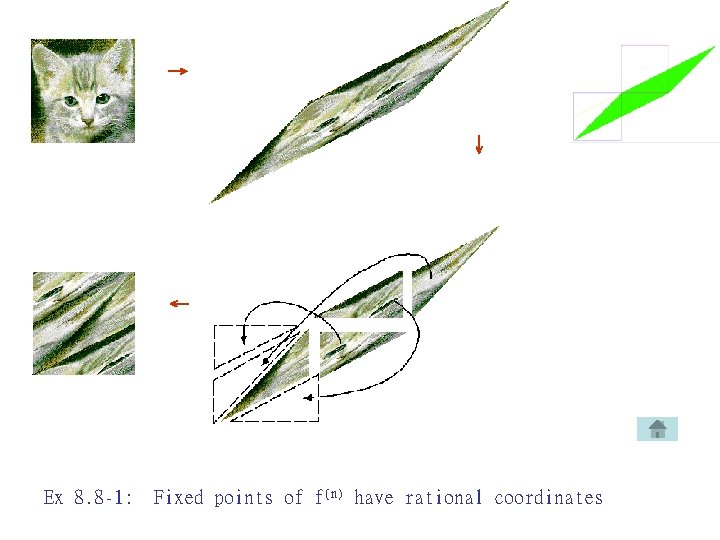 Ex 8.8-1: Fixed points of $f^{(n)}$ have rational coordinates