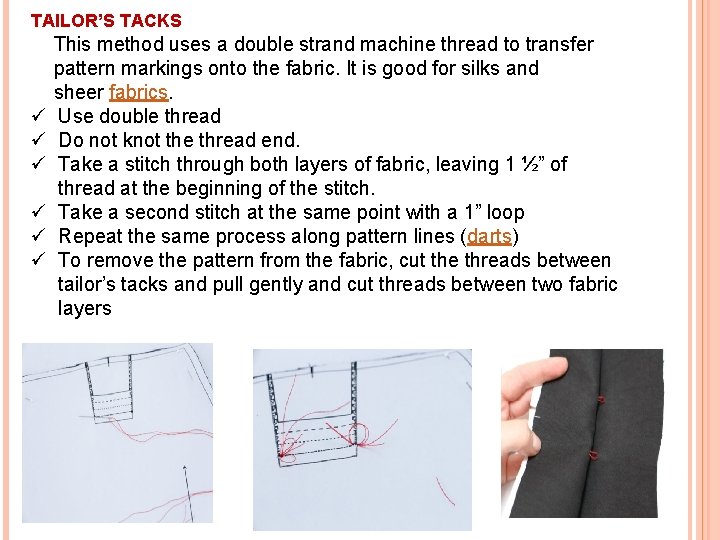 TAILOR'S TACKS

This method uses a double strand machine thread to transfer pattern markings onto the fabric. It is good for silks and sheer fabrics.

✓ Use double thread
✓ Do not knot the thread end.
✓ Take a stitch through both layers of fabric, leaving 1 ½" of thread at the beginning of the stitch.
✓ Take a second stitch at the same point with a 1" loop
✓ Repeat the same process along pattern lines (darts)
✓ To remove the pattern from the fabric, cut the threads between tailor's tacks and pull gently and cut threads between two fabric layers