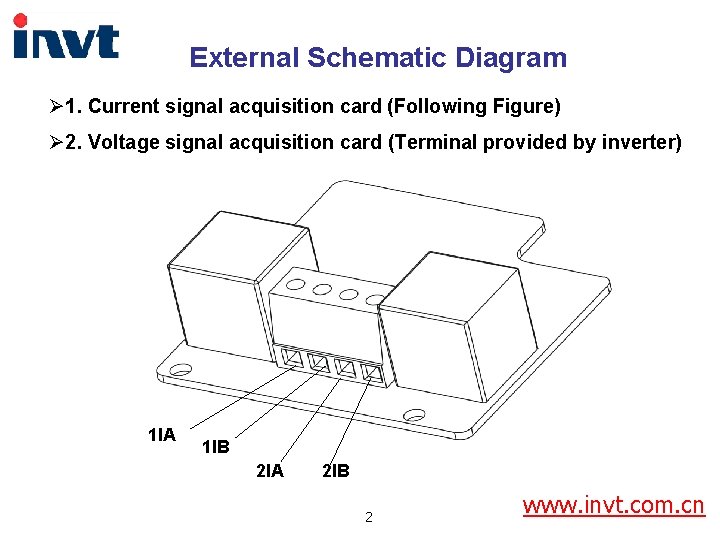 invt

External Schematic Diagram

➢1. Current signal acquisition card (Following Figure)

➢2. Voltage signal acquisition card (Terminal provided by inverter)

1IA
1IB
2IA
2IB

2

www.invt.com.cn