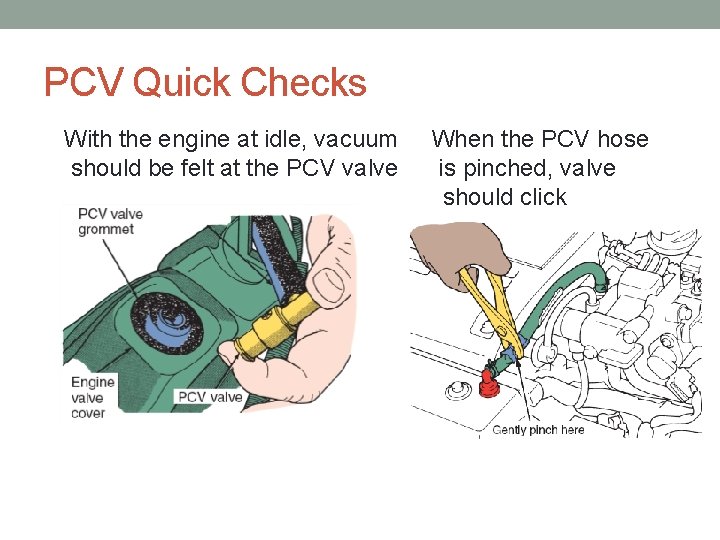 PCV Quick Checks

With the engine at idle, vacuum should be felt at the PCV valve

PCV valve grommet

Engine valve cover

PCV valve

When the PCV hose is pinched, valve should click

Gently pinch here