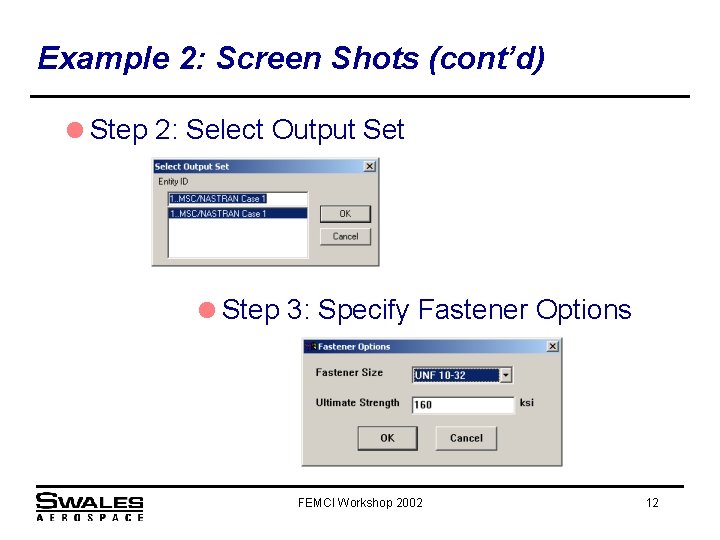 Example 2: Screen Shots (cont'd)

Step 2: Select Output Set

Select Output Set
Entity ID
1..MSC/NASTRAN Case 1
1..MSC/NASTRAN Case 1
OK
Cancel

Step 3: Specify Fastener Options

Fastener Options
Fastener Size
UNF 10-32
Ultimate Strength
160
ksi
OK
Cancel

SWALES AEROSPACE
FEMCI Workshop 2002
12