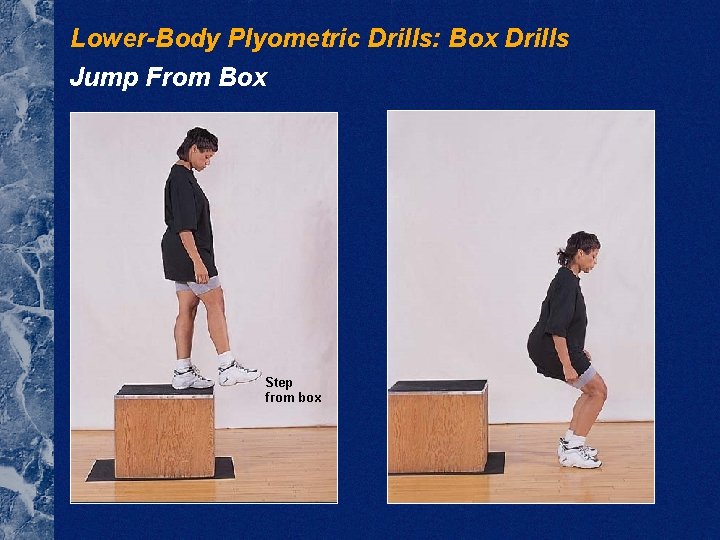 Lower-Body Plyometric Drills: Box Drills
Jump From Box

Step from box