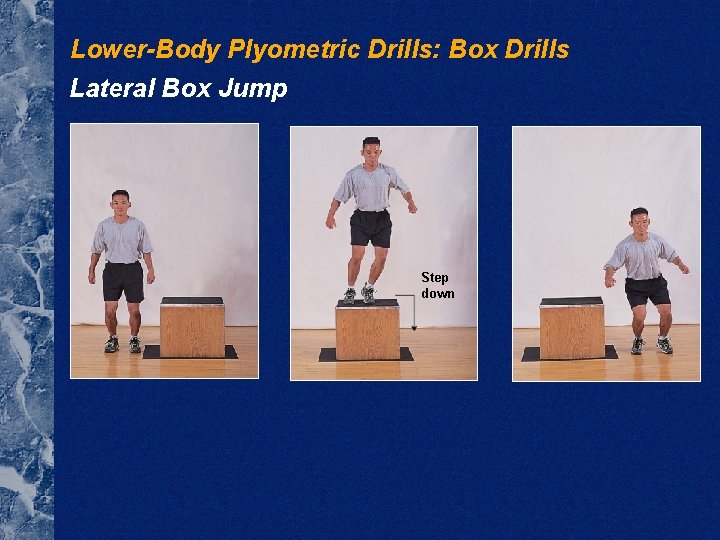 Lower-Body Plyometric Drills: Box Drills

Lateral Box Jump

Step down