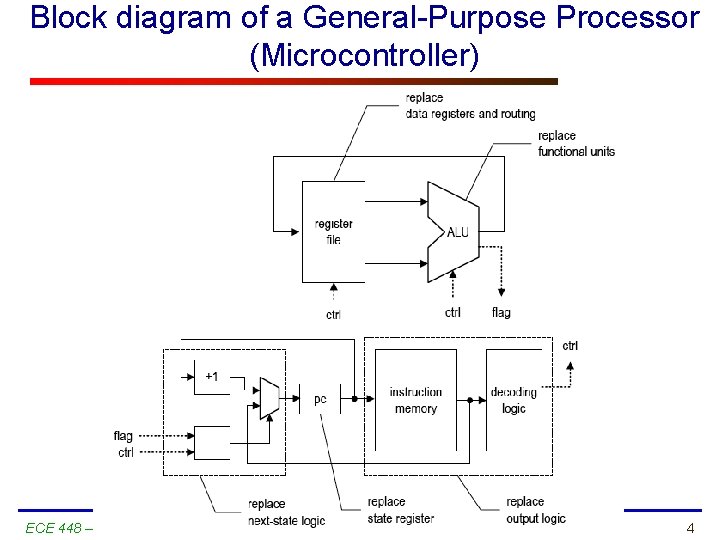 Block diagram of a General-Purpose Processor (Microcontroller)

replace
data registers and routing

replace
functional units

register file

ALU

ctrl

ctrl

flag

ctrl

+1

pc

instruction memory

decoding logic

flag

ctrl

replace
next-state logic

replace
state register

replace
output logic

ECE 448 –

4