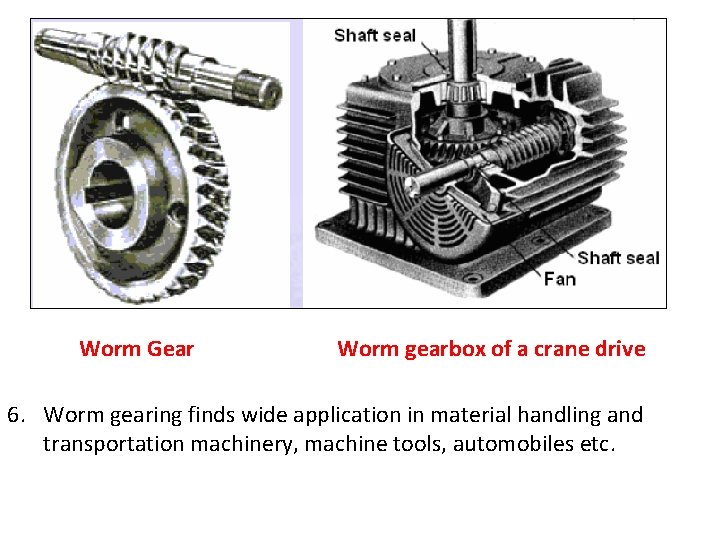 Shaft seal

Shaft seal

Fan

Worm Gear

Worm gearbox of a crane drive

6. Worm gearing finds wide application in material handling and transportation machinery, machine tools, automobiles etc.