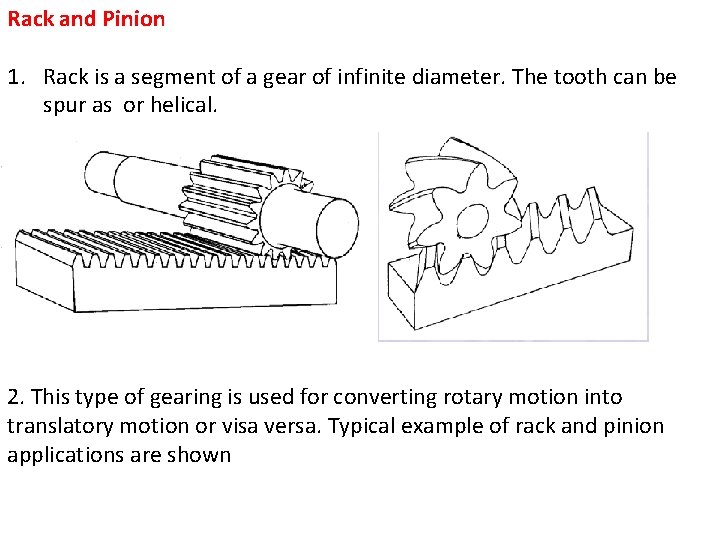 Rack and Pinion

1. Rack is a segment of a gear of infinite diameter. The tooth can be spur as or helical.

2. This type of gearing is used for converting rotary motion into translatory motion or visa versa. Typical example of rack and pinion applications are shown