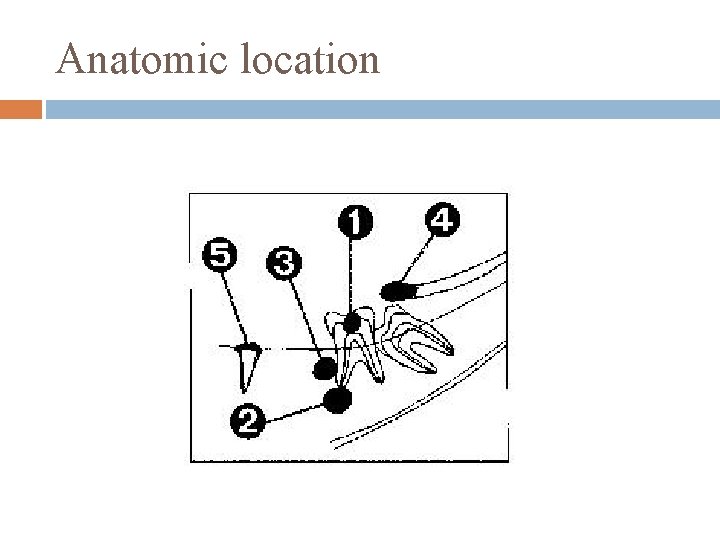 Anatomic location

5
3
1
4
2