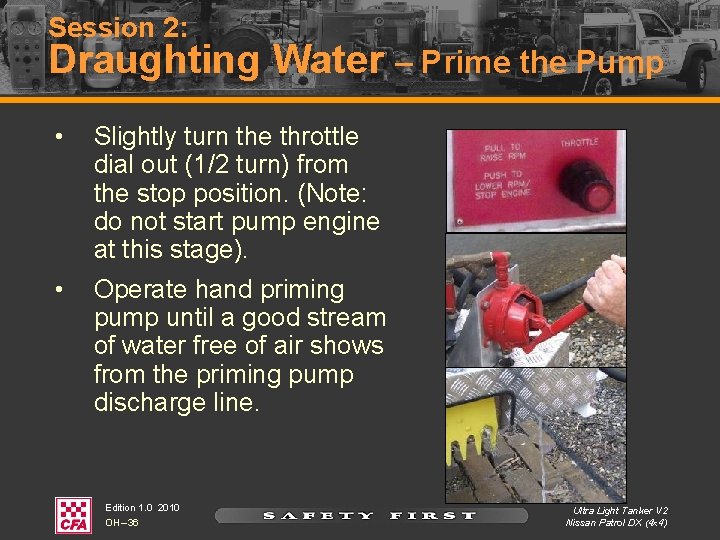 Session 2:
Draughting Water – Prime the Pump

• Slightly turn the throttle dial out (1/2 turn) from the stop position. (Note: do not start pump engine at this stage).

• Operate hand priming pump until a good stream of water free of air shows from the priming pump discharge line.

PULL TO RAISE RPM
PUSH TO LOWER RPM/ STOP ENGINE
THROTTLE

CFA

Edition 1.0 2010
OH–36

SAFETY FIRST

Ultra Light Tanker V2
Nissan Patrol DX (4x4)