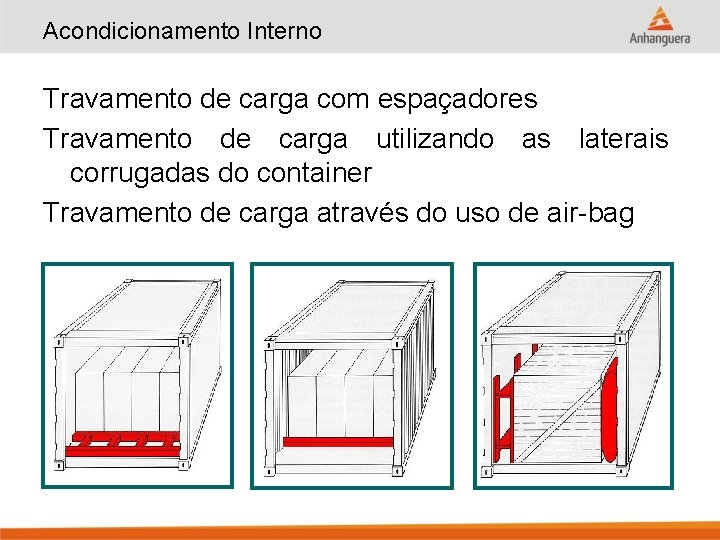 Acondicionamento Interno

Anhanguera

Travamento de carga com espaçadores

Travamento de carga utilizando as laterais corrugadas do container

Travamento de carga através do uso de air-bag