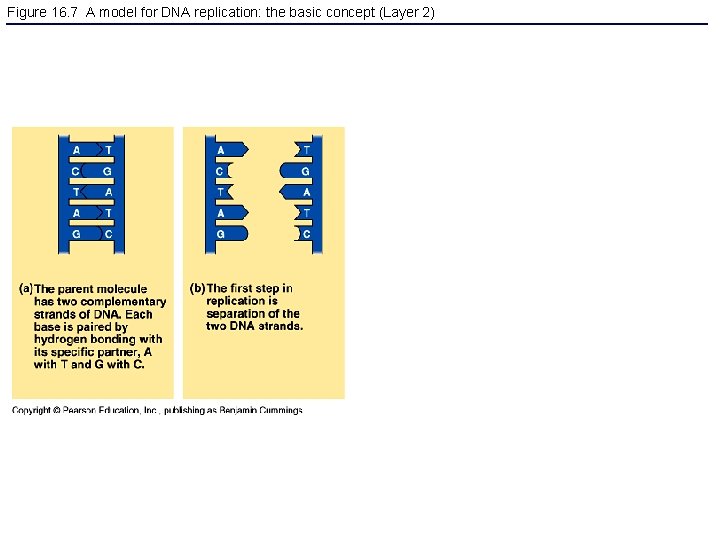 Figure 16.7 A model for DNA replication: the basic concept (Layer 2)

A T
C G
T A
A T
G C

A T
C G
T A
A T
G C

(a) The parent molecule has two complementary strands of DNA. Each base is paired by hydrogen bonding with its specific partner, A with T and G with C.

(b) The first step in replication is separation of the two DNA strands.

Copyright © Pearson Education, Inc., publishing as Benjamin Cummings