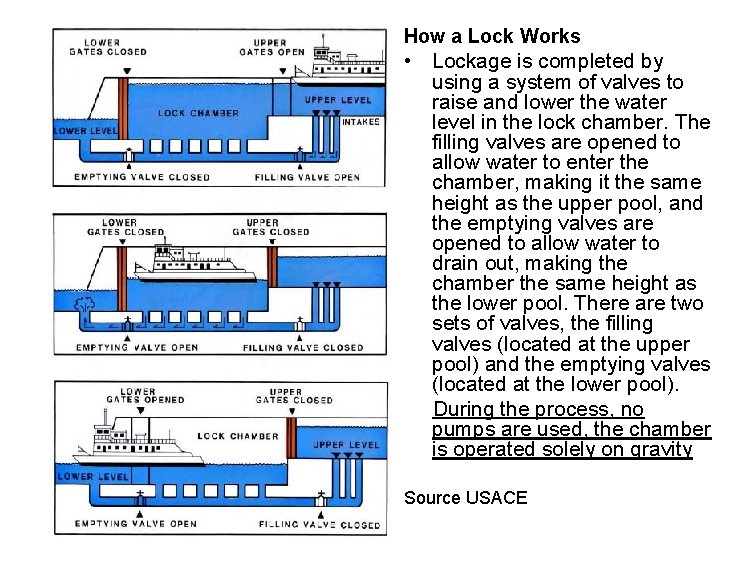 LOWER GATES CLOSED

UPPER GATES OPEN

UPPER LEVEL

LOCK CHAMBER

INTAKES

LOWER LEVEL

EMPTYING VALVE CLOSED

FILLING VALVE OPEN

LOWER GATES CLOSED

UPPER GATES CLOSED

EMPTYING VALVE OPEN

FILLING VALVE CLOSED

LOWER GATES OPENED

UPPER GATES CLOSED

LOCK CHAMBER

UPPER LEVEL

LOWER LEVEL

EMPTYING VALVE OPEN

FILLING VALVE CLOSED

How a Lock Works

• Lockage is completed by using a system of valves to raise and lower the water level in the lock chamber. The filling valves are opened to allow water to enter the chamber, making it the same height as the upper pool, and the emptying valves are opened to allow water to drain out, making the chamber the same height as the lower pool. There are two sets of valves, the filling valves (located at the upper pool) and the emptying valves (located at the lower pool).

During the process, no pumps are used, the chamber is operated solely on gravity

Source USACE