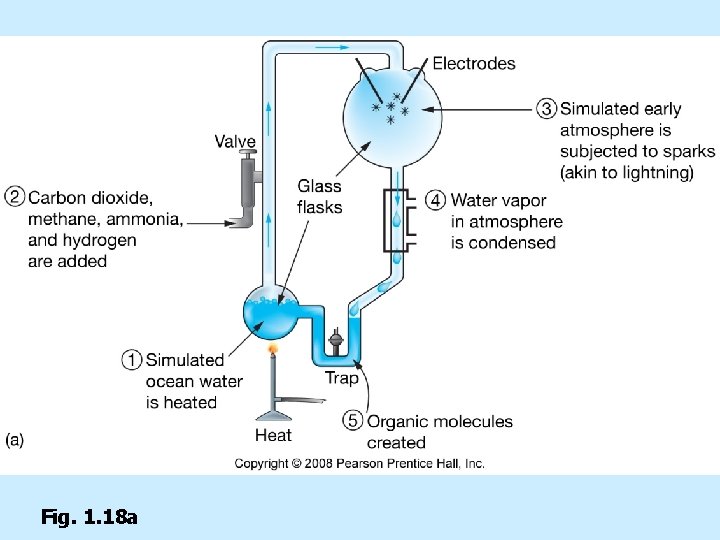 Electrodes

③ Simulated early atmosphere is subjected to sparks (akin to lightning)

Valve

② Carbon dioxide, methane, ammonia, and hydrogen are added

Glass flasks

④ Water vapor in atmosphere is condensed

① Simulated ocean water is heated

Trap

Heat

⑤ Organic molecules created

(a)

Copyright © 2008 Pearson Prentice Hall, Inc.

Fig. 1.18a