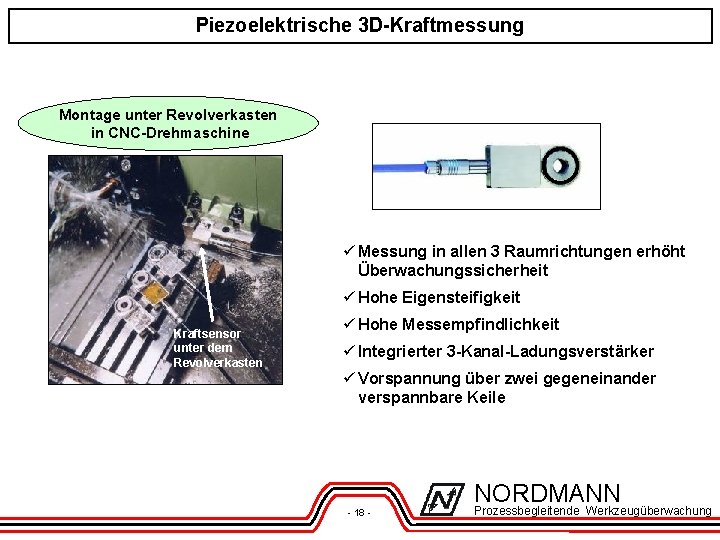 Piezoelektrische 3D-Kraftmessung

Montage unter Revolverkasten in CNC-Drehmaschine

Kraftsensor unter dem Revolverkasten

✓ Messung in allen 3 Raumrichtungen erhöht Überwachungssicherheit

✓ Hohe Eigensteifigkeit

✓ Hohe Messempfindlichkeit

✓ Integrierter 3-Kanal-Ladungsverstärker

✓ Vorspannung über zwei gegeneinander verspannbare Keile

- 18 -

NORDMANN
Prozessbegleitende Werkzeugüberwachung