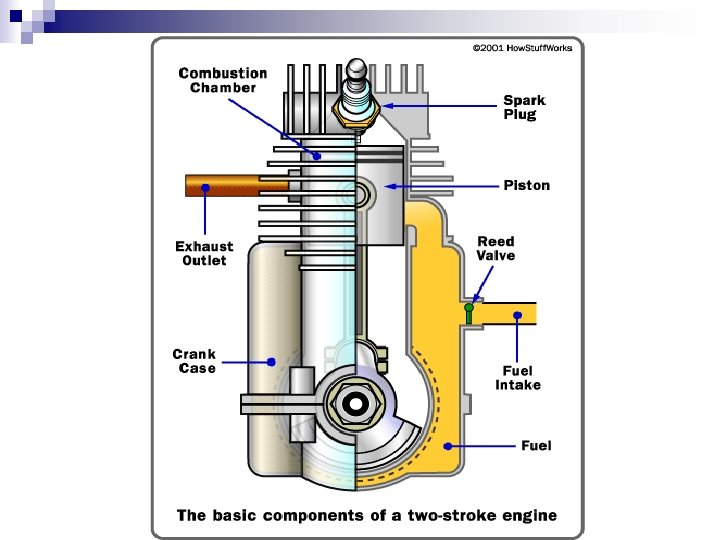 ©2001 HowStuffWorks

Combustion Chamber

Spark Plug

Piston

Exhaust Outlet

Reed Valve

Crank Case

Fuel Intake

Fuel

The basic components of a two-stroke engine